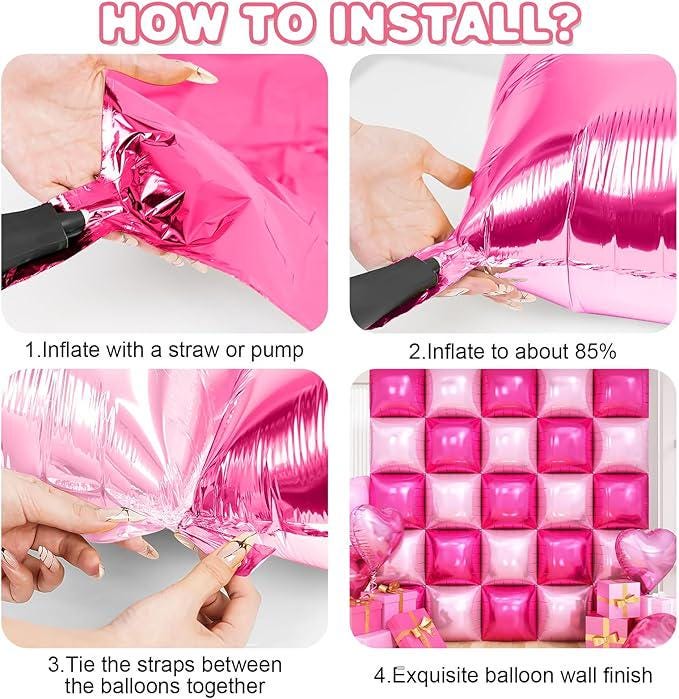 HOW TO INSTALL?

1.Inflate with a straw or pump

2.Inflate to about 85%

3.Tie the straps between the balloons together

4.Exquisite balloon wall finish