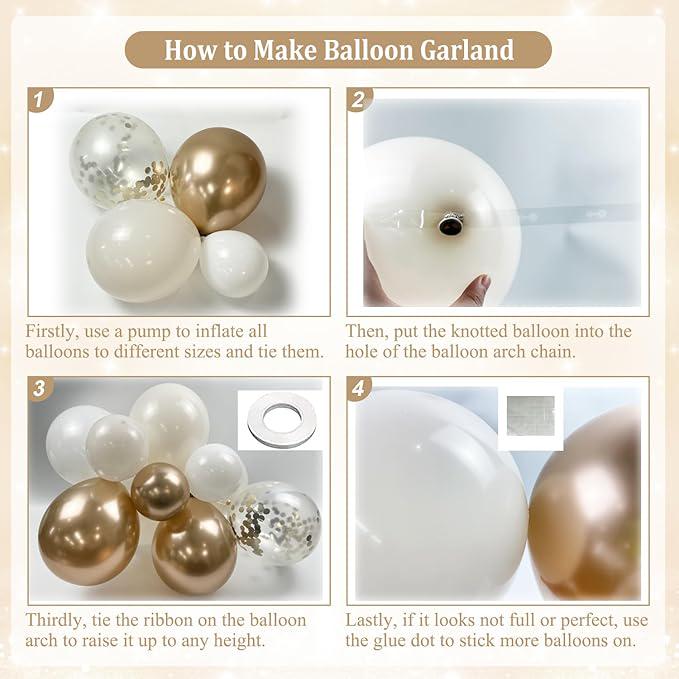 How to Make Balloon Garland

1

Firstly, use a pump to inflate all balloons to different sizes and tie them.

2

Then, put the knotted balloon into the hole of the balloon arch chain.

3

Thirdly, tie the ribbon on the balloon arch to raise it up to any height.

4

Lastly, if it looks not full or perfect, use the glue dot to stick more balloons on.