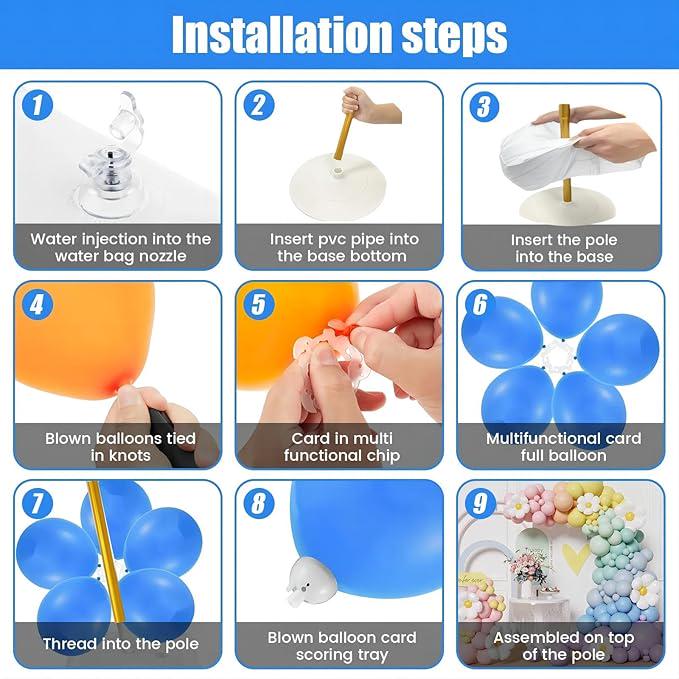 Installation steps

1
Water injection into the water bag nozzle

2
Insert pvc pipe into the base bottom

3
Insert the pole into the base

4
Blown balloons tied in knots

5
Card in multi functional chip

6
Multifunctional card full balloon

7
Thread into the pole

8
Blown balloon card scoring tray

9
Assembled on top of the pole