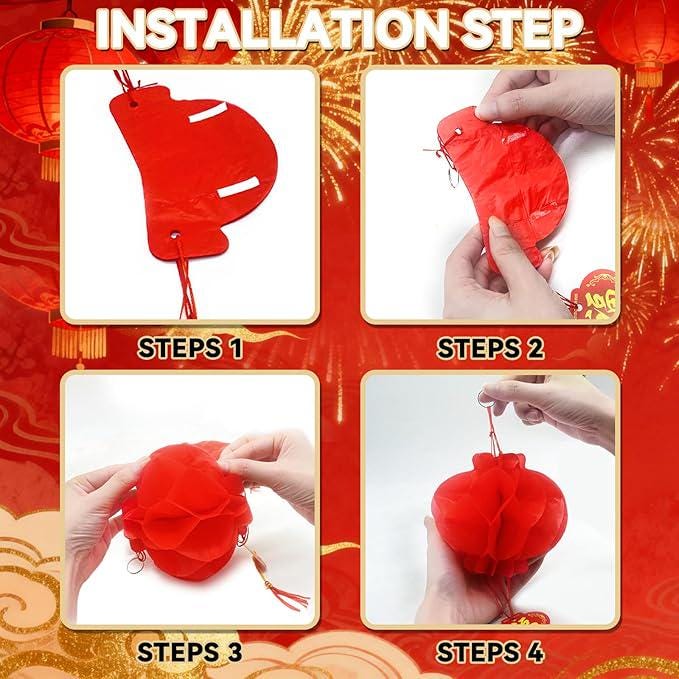 INSTALLATION STEP

STEPS 1

STEPS 2

STEPS 3

STEPS 4