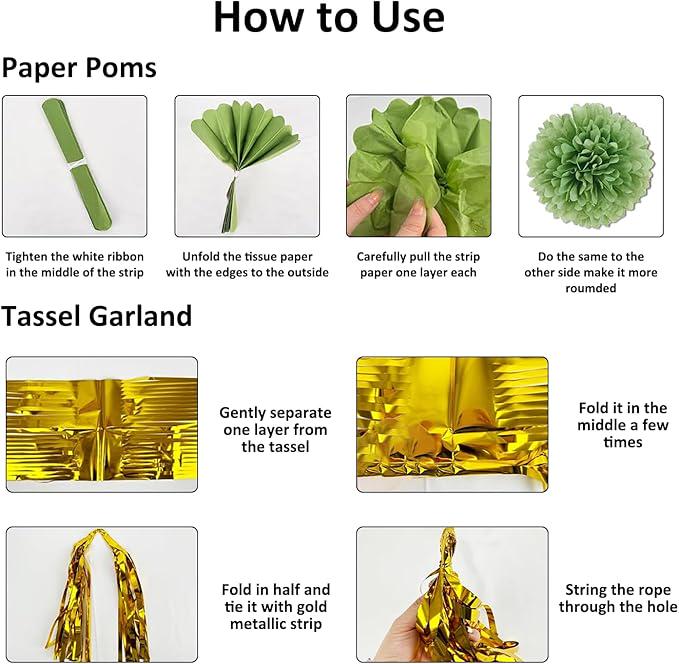 How to Use

Paper Poms

Tighten the white ribbon in the middle of the strip

Unfold the tissue paper with the edges to the outside

Carefully pull the strip paper one layer each

Do the same to the other side make it more roumded

Tassel Garland

Gently separate one layer from the tassel

Fold it in the middle a few times

Fold in half and tie it with gold metallic strip

String the rope through the hole