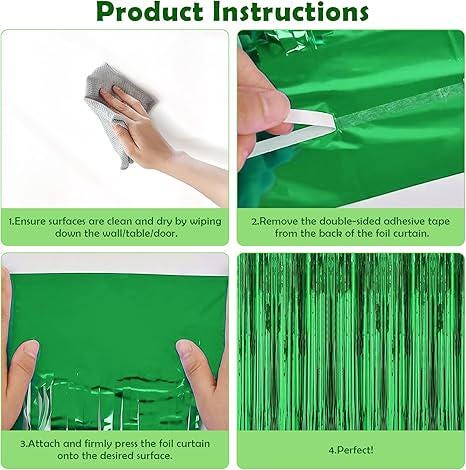 Product Instructions

1.Ensure surfaces are clean and dry by wiping down the wall/table/door.

2.Remove the double-sided adhesive tape from the back of the foil curtain.

3.Attach and firmly press the foil curtain onto the desired surface.

4.Perfect!