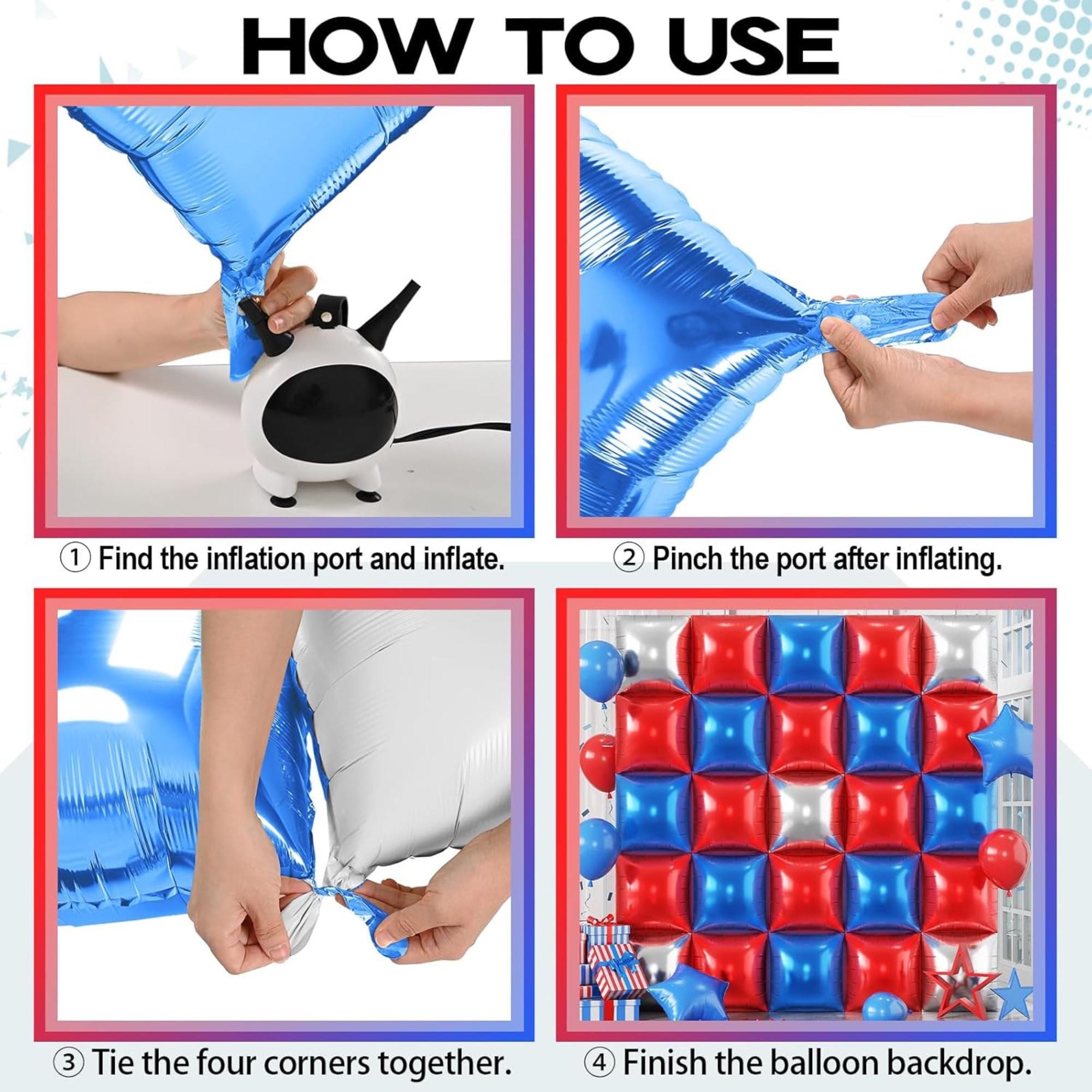 HOW TO USE

① Find the inflation port and inflate.

② Pinch the port after inflating.

③ Tie the four corners together.

④ Finish the balloon backdrop.