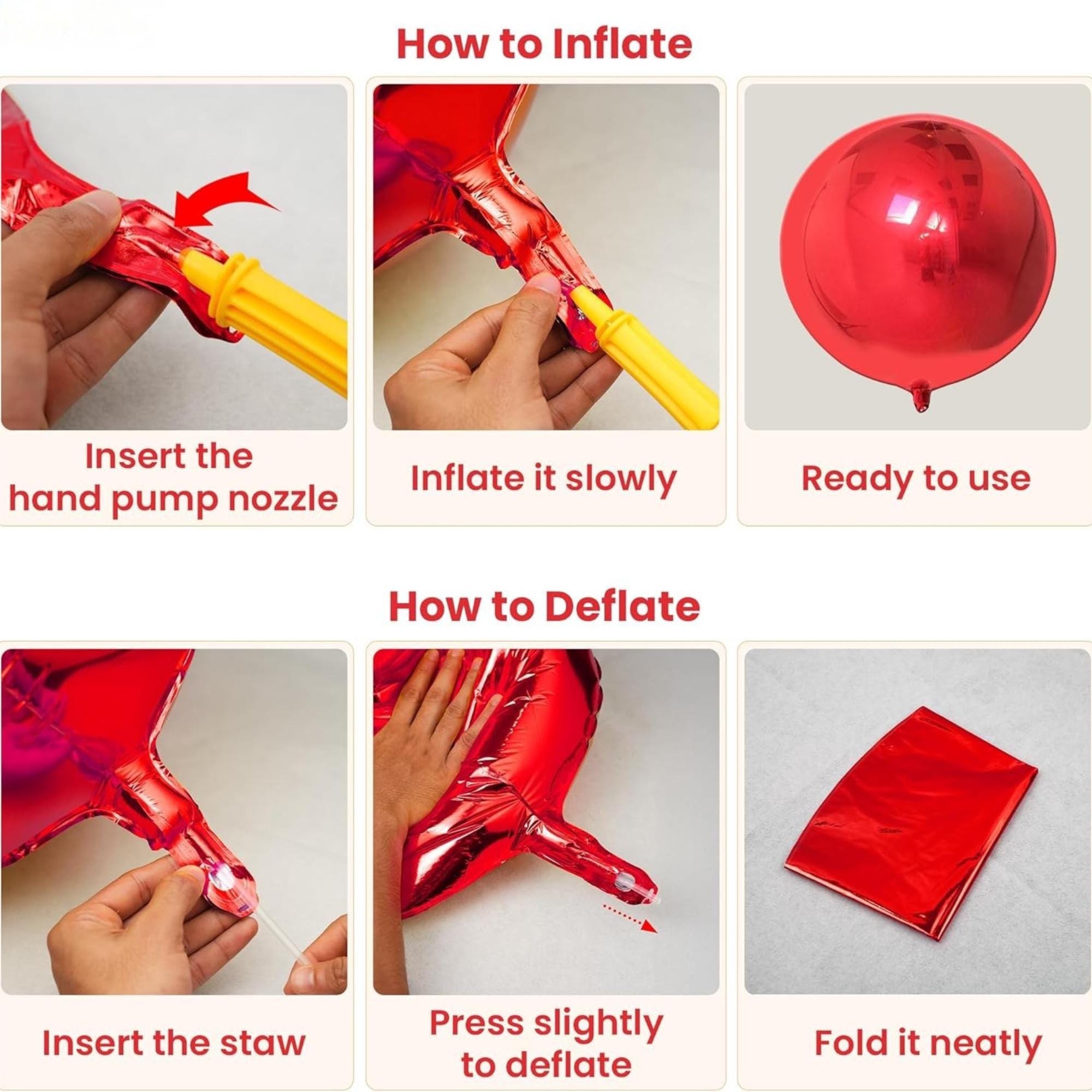 How to Inflate

Insert the hand pump nozzle

Inflate it slowly

Ready to use

How to Deflate

Insert the staw

Press slightly to deflate

Fold it neatly