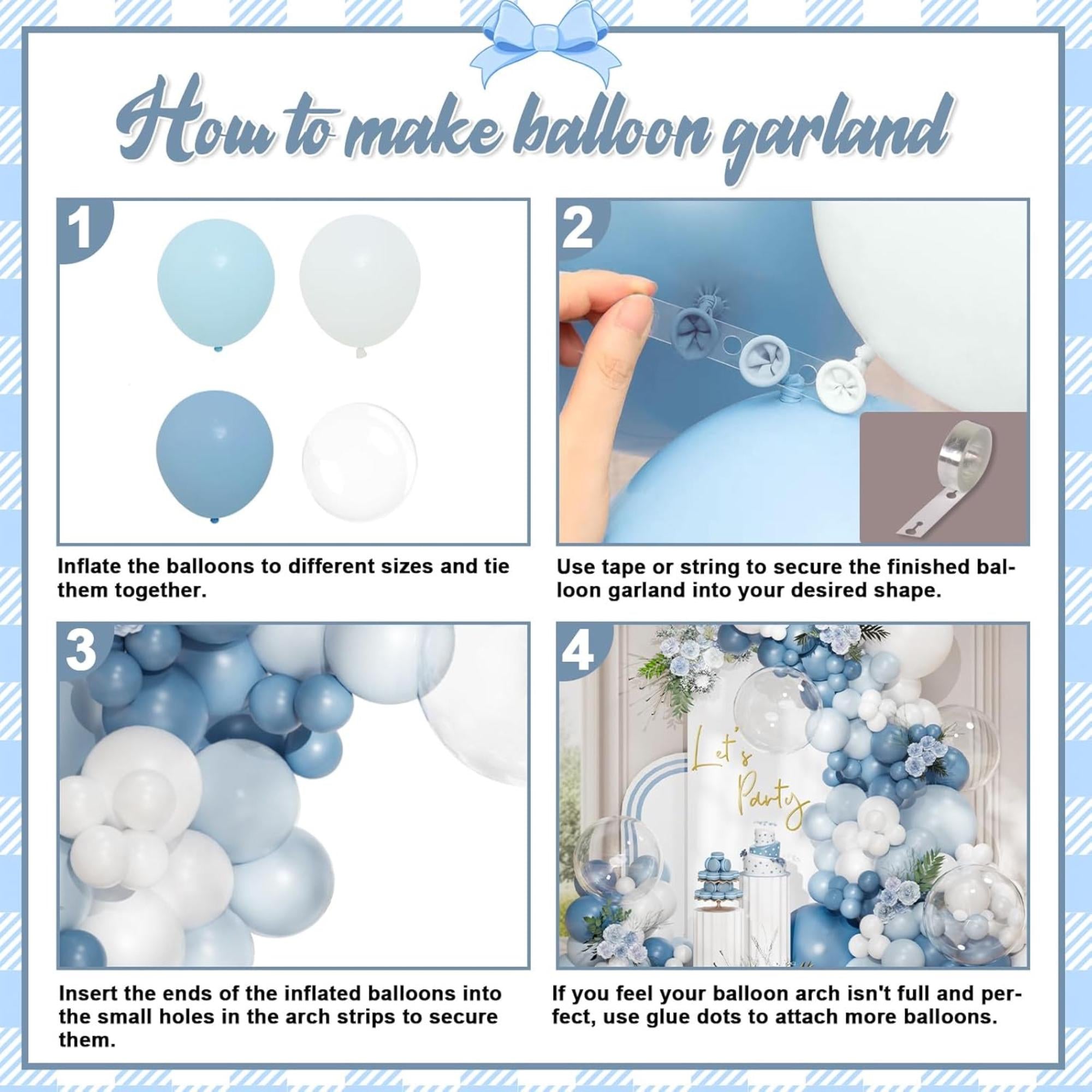 How to make balloon garland

1

Inflate the balloons to different sizes and tie them together.

2

Use tape or string to secure the finished balloon garland into your desired shape.

3

Insert the ends of the inflated balloons into the small holes in the arch strips to secure them.

4

Let's Party

If you feel your balloon arch isn't full and perfect, use glue dots to attach more balloons.