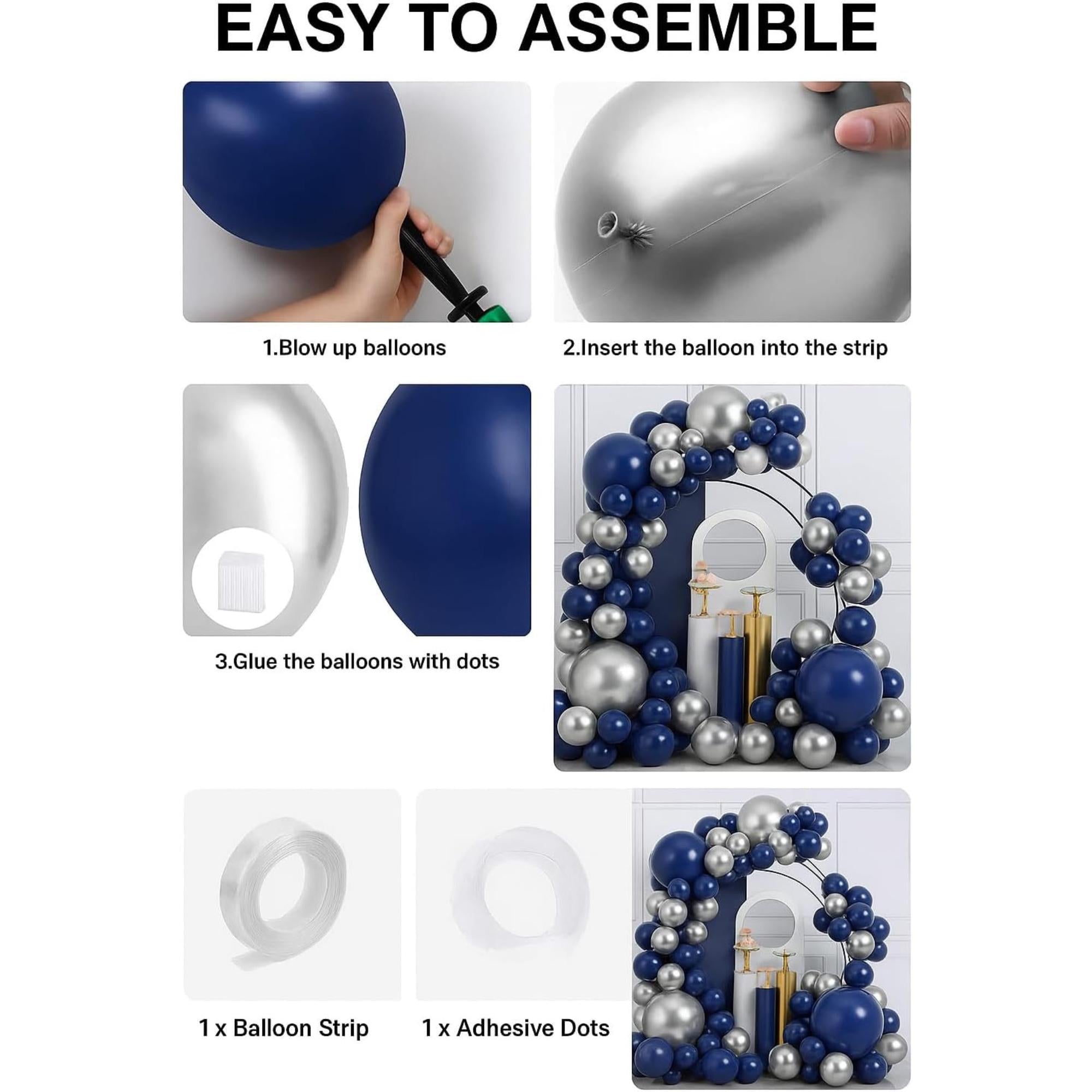 EASY TO ASSEMBLE

1.Blow up balloons

2.Insert the balloon into the strip

3.Glue the balloons with dots

1 x Balloon Strip

1 x Adhesive Dots