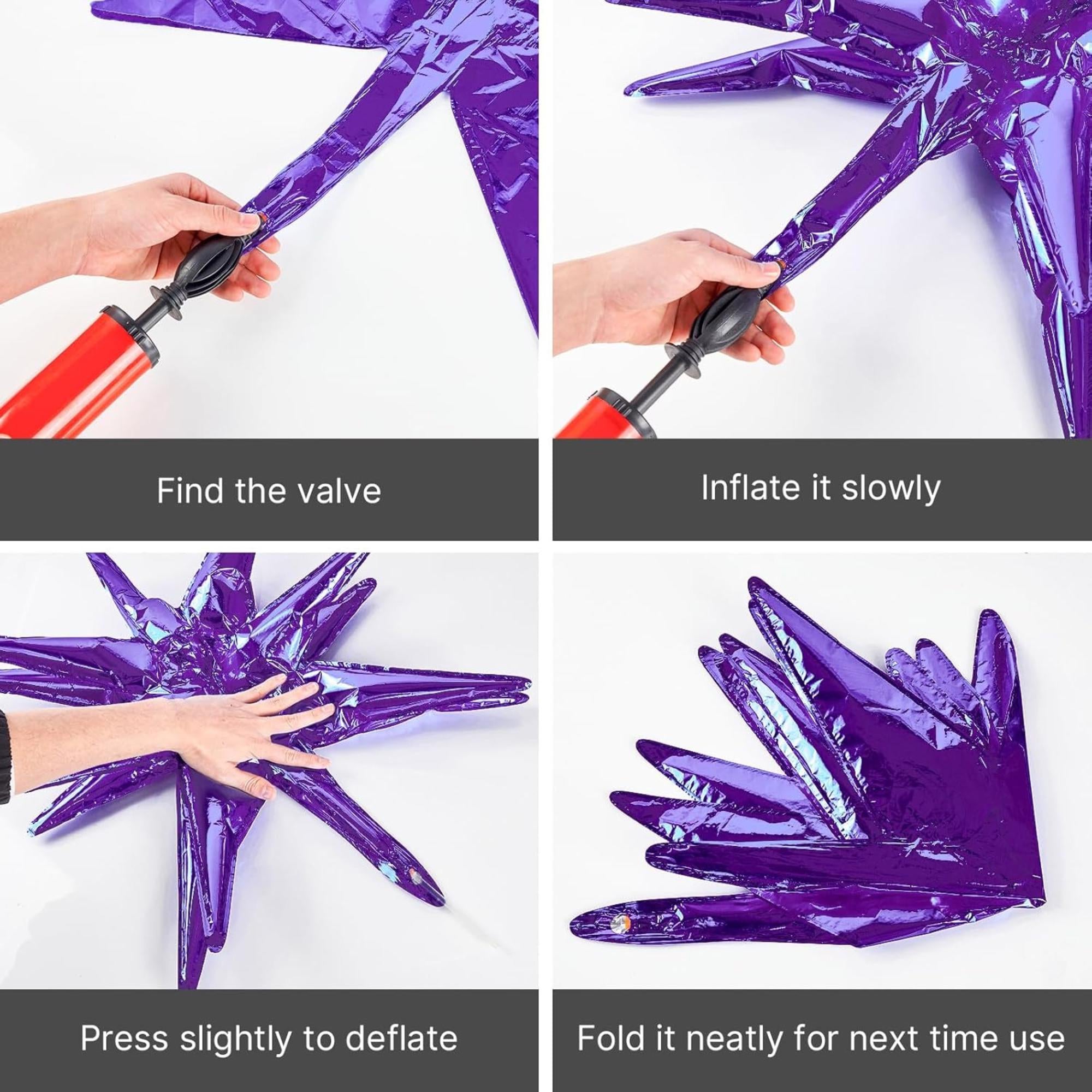 Find the valve

Inflate it slowly

Press slightly to deflate

Fold it neatly for next time use