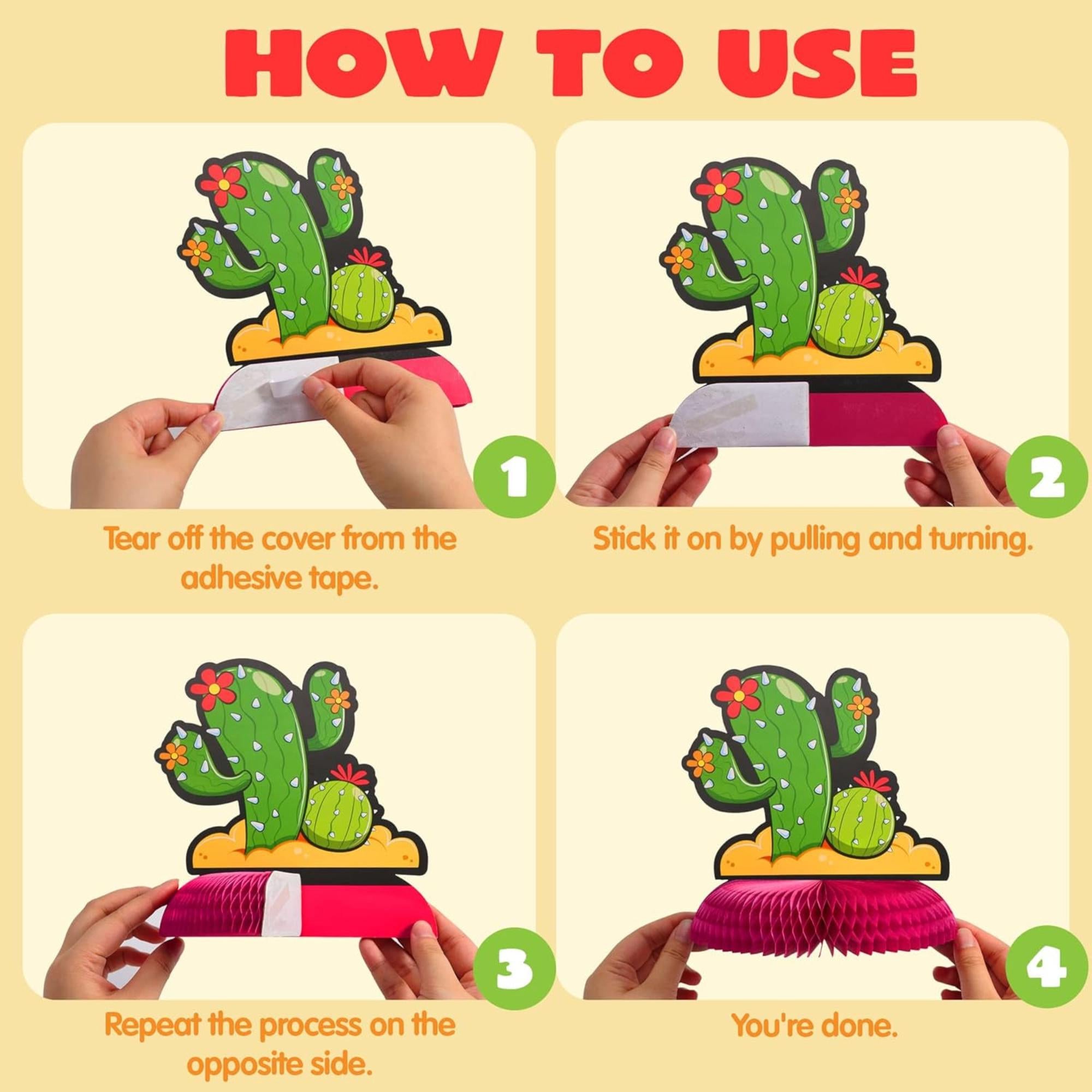 HOW TO USE

1

Tear off the cover from the adhesive tape.

2

Stick it on by pulling and turning.

3

Repeat the process on the opposite side.

4

You're done.