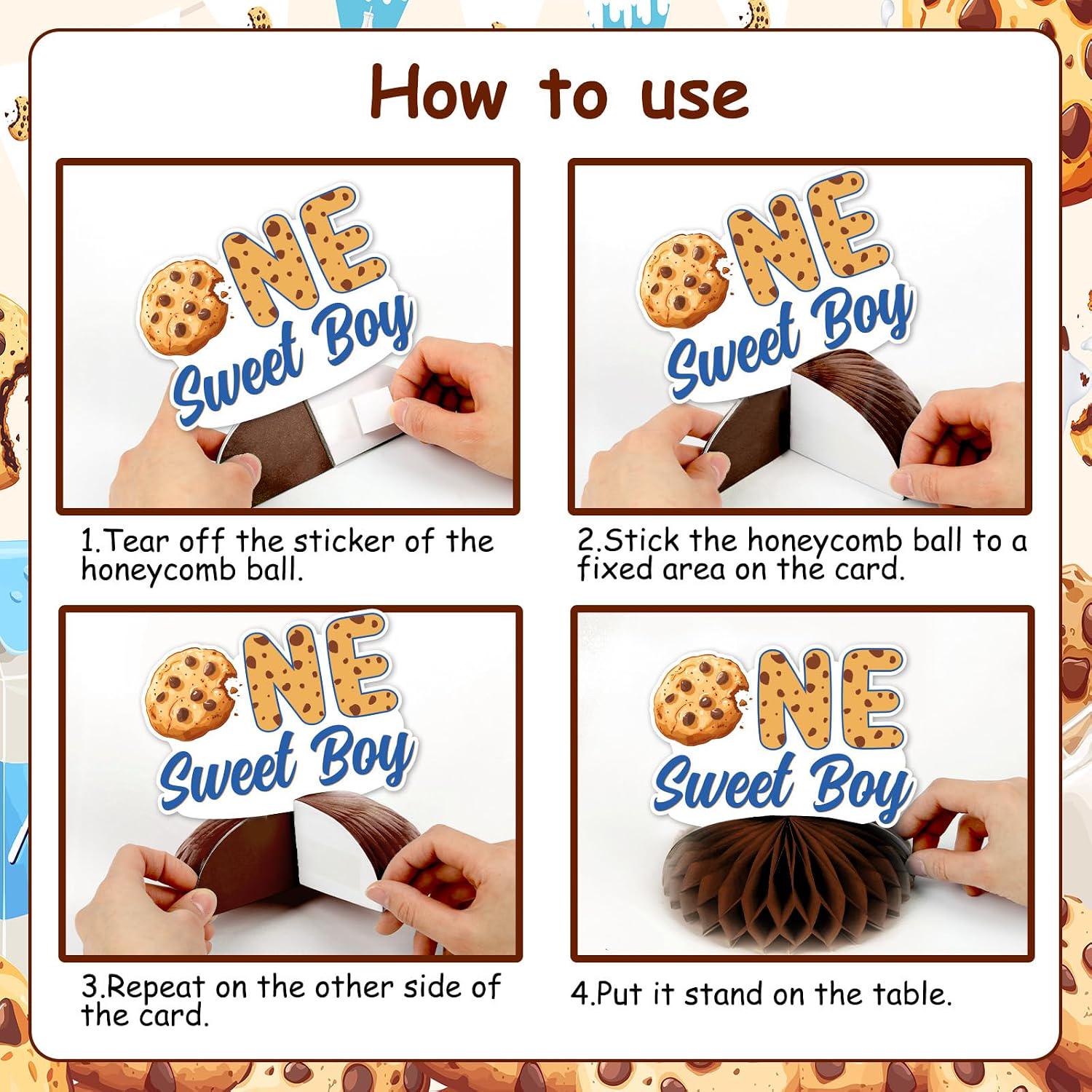 How to use

ONE
Sweet Boy

1.Tear off the sticker of the honeycomb ball.

ONE
Sweet Boy

2.Stick the honeycomb ball to a fixed area on the card.

ONE
Sweet Boy

3.Repeat on the other side of the card.

ONE
Sweet Boy

4.Put it stand on the table.