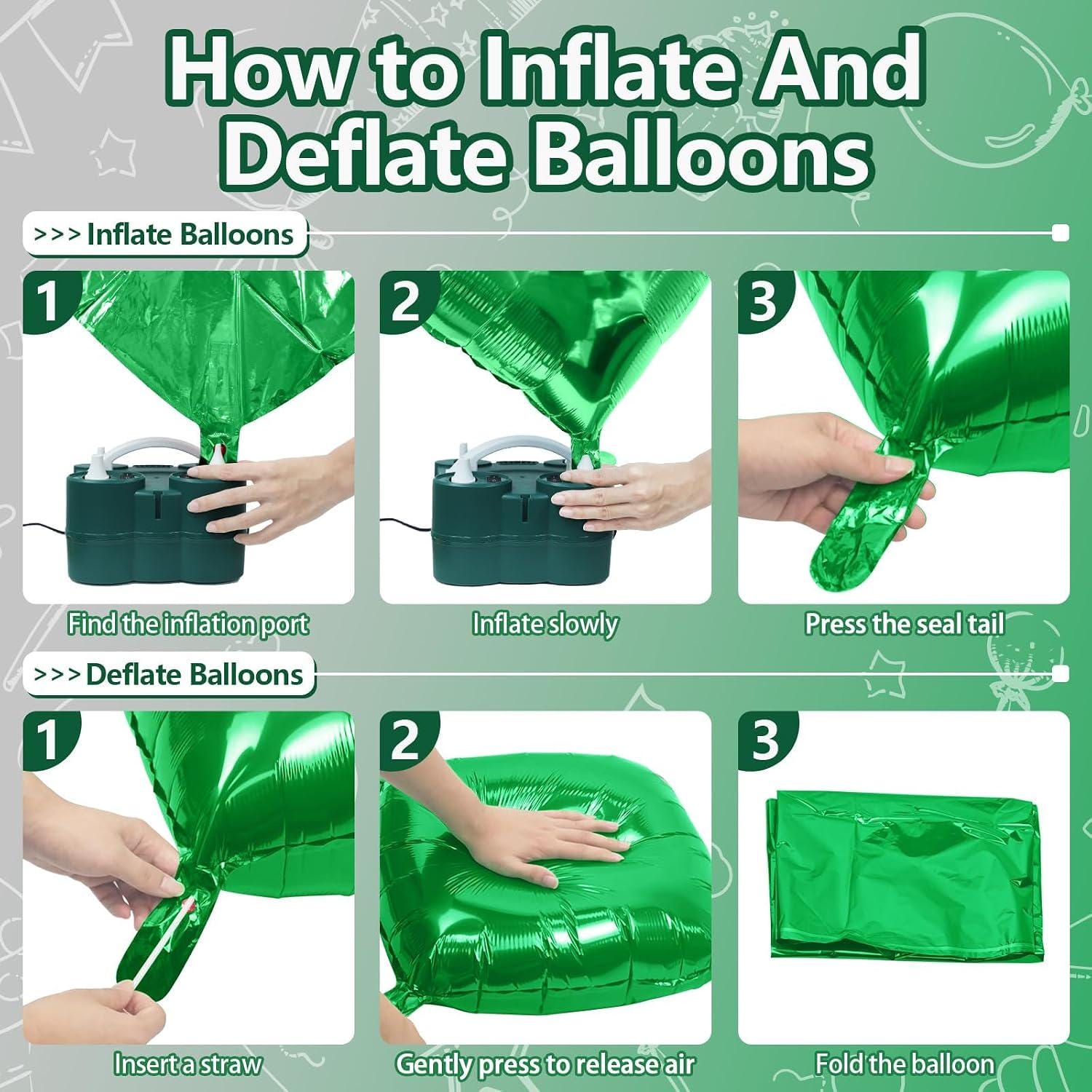 How to Inflate And Deflate Balloons

>>> Inflate Balloons

1

Find the inflation port

2

Inflate slowly

3

Press the seal tail

>>> Deflate Balloons

1

Insert a straw

2

Gently press to release air

3

Fold the balloon