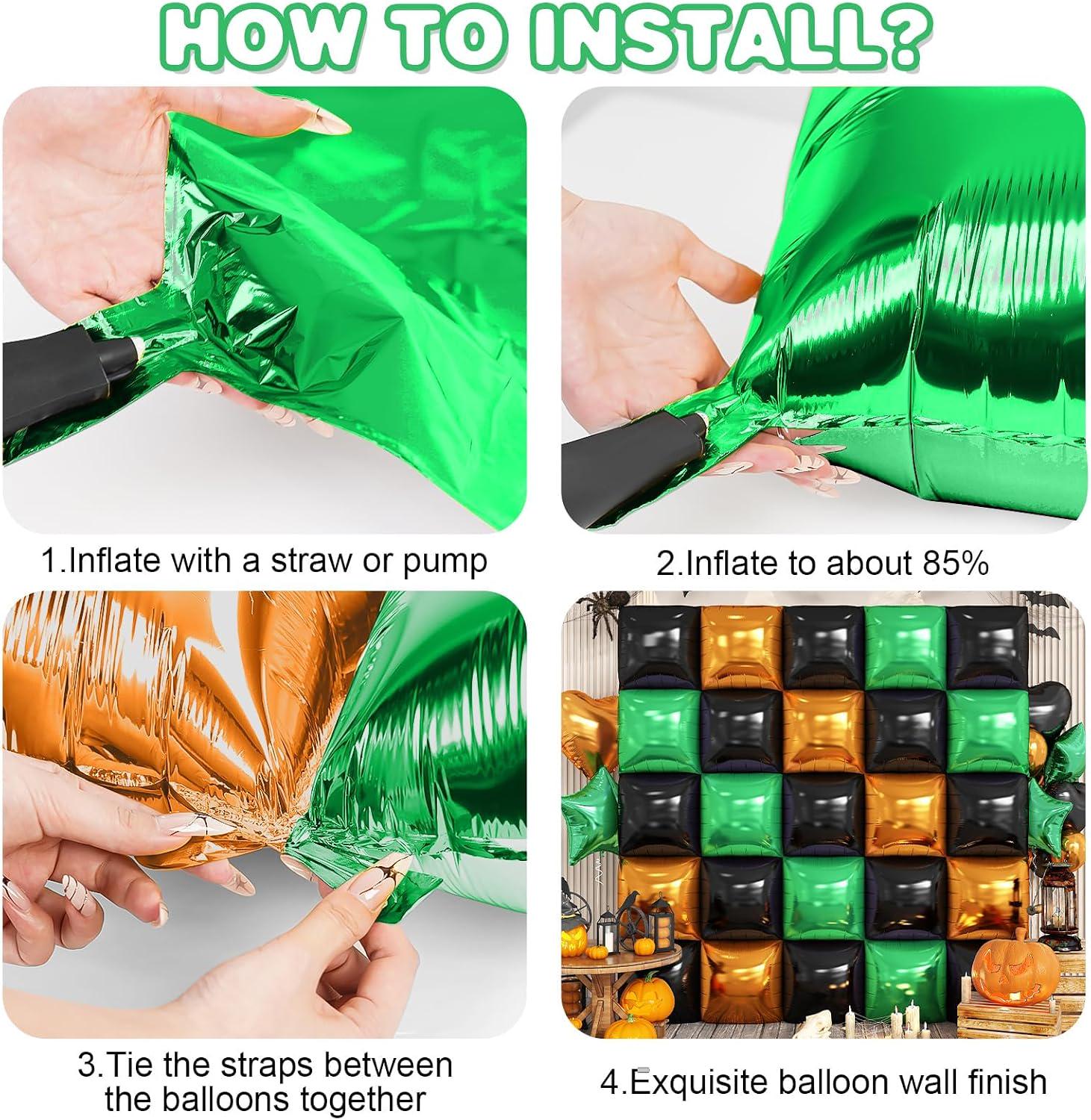 HOW TO INSTALL?

1.Inflate with a straw or pump

2.Inflate to about 85%

3.Tie the straps between the balloons together

4.Exquisite balloon wall finish