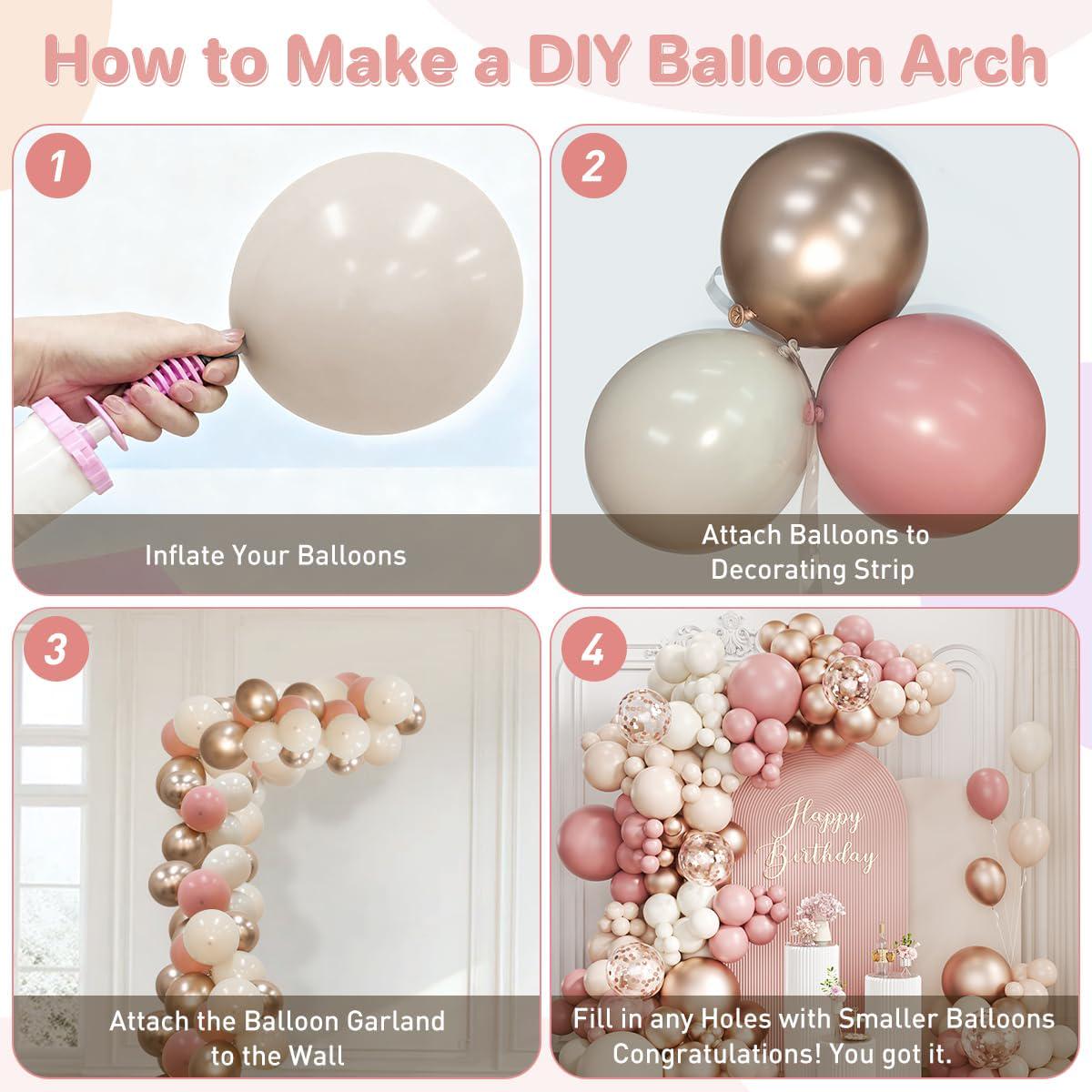 How to Make a DIY Balloon Arch

1

Inflate Your Balloons

2

Attach Balloons to Decorating Strip

3

Attach the Balloon Garland to the Wall

4

Happy Birthday

Fill in any Holes with Smaller Balloons Congratulations! You got it.