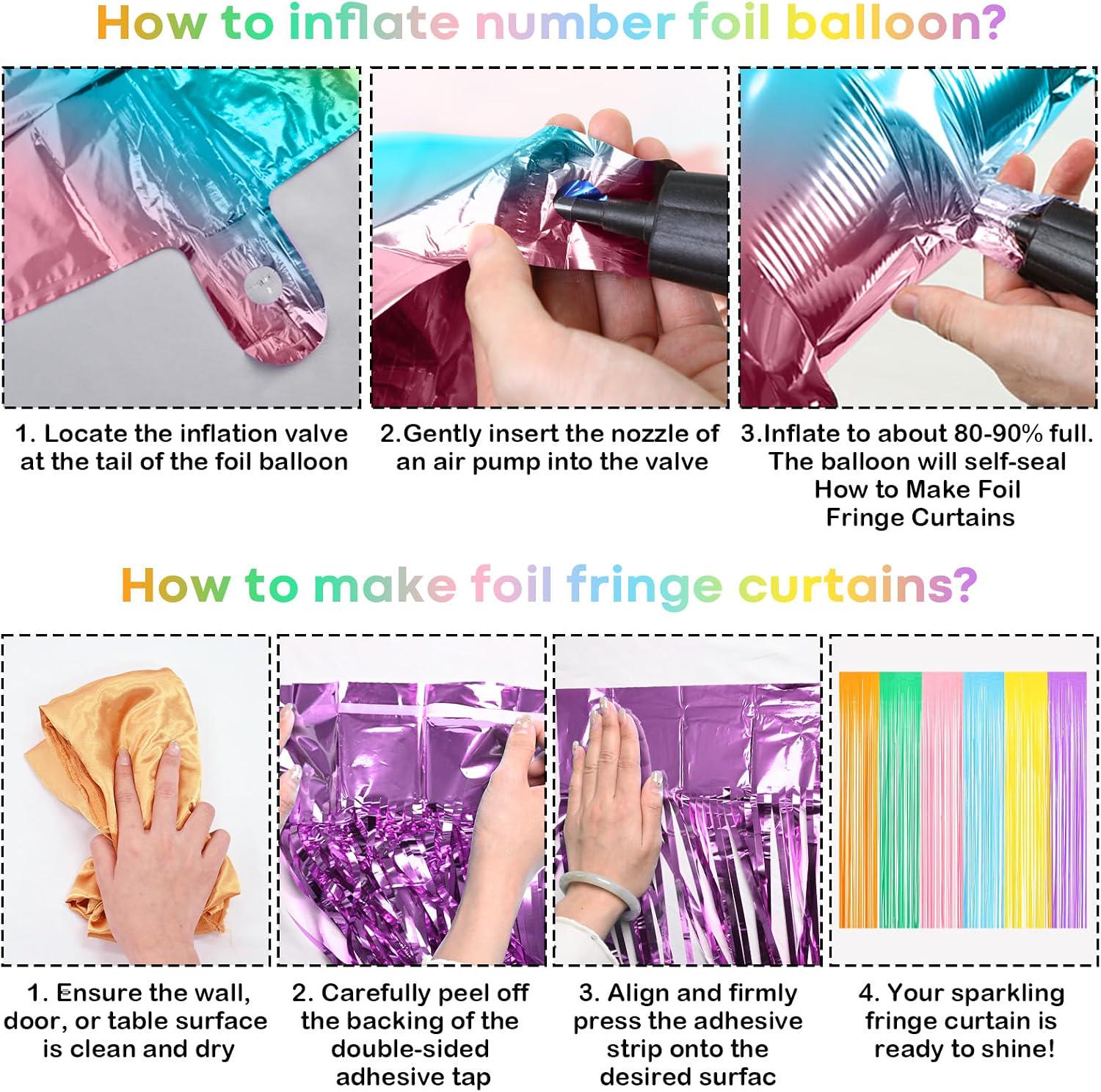 How to inflate number foil balloon?

1. Locate the inflation valve at the tail of the foil balloon

2.Gently insert the nozzle of an air pump into the valve

3.Inflate to about 80-90% full. The balloon will self-seal How to Make Foil Fringe Curtains

How to make foil fringe curtains?

1. Ensure the wall, door, or table surface is clean and dry

2. Carefully peel off the backing of the double-sided adhesive tap

3. Align and firmly press the adhesive strip onto the desired surfac

4. Your sparkling fringe curtain is ready to shine!