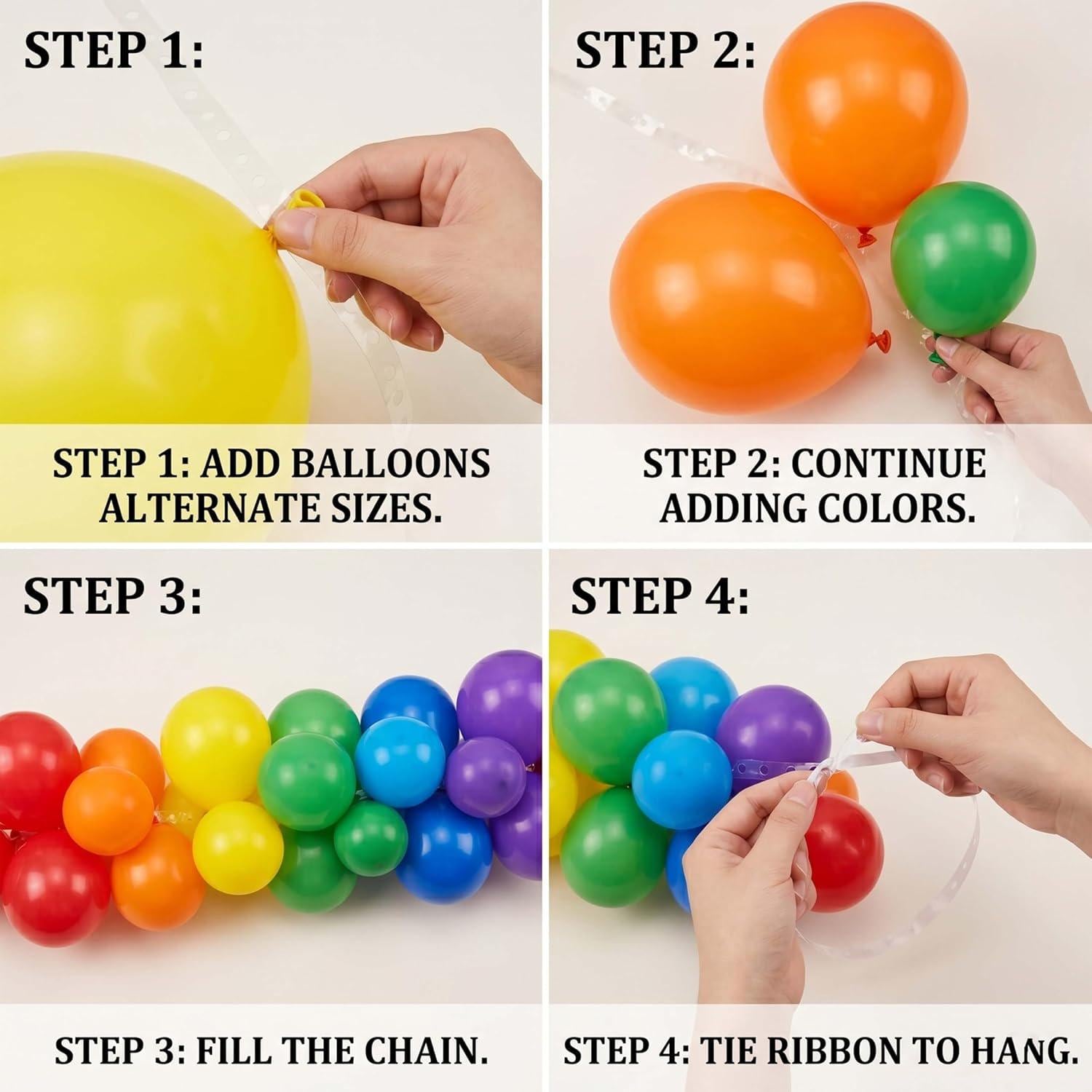 STEP 1:

STEP 1: ADD BALLOONS ALTERNATE SIZES.

STEP 2:

STEP 2: CONTINUE ADDING COLORS.

STEP 3:

STEP 3: FILL THE CHAIN.

STEP 4:

STEP 4: TIE RIBBON TO HANG.