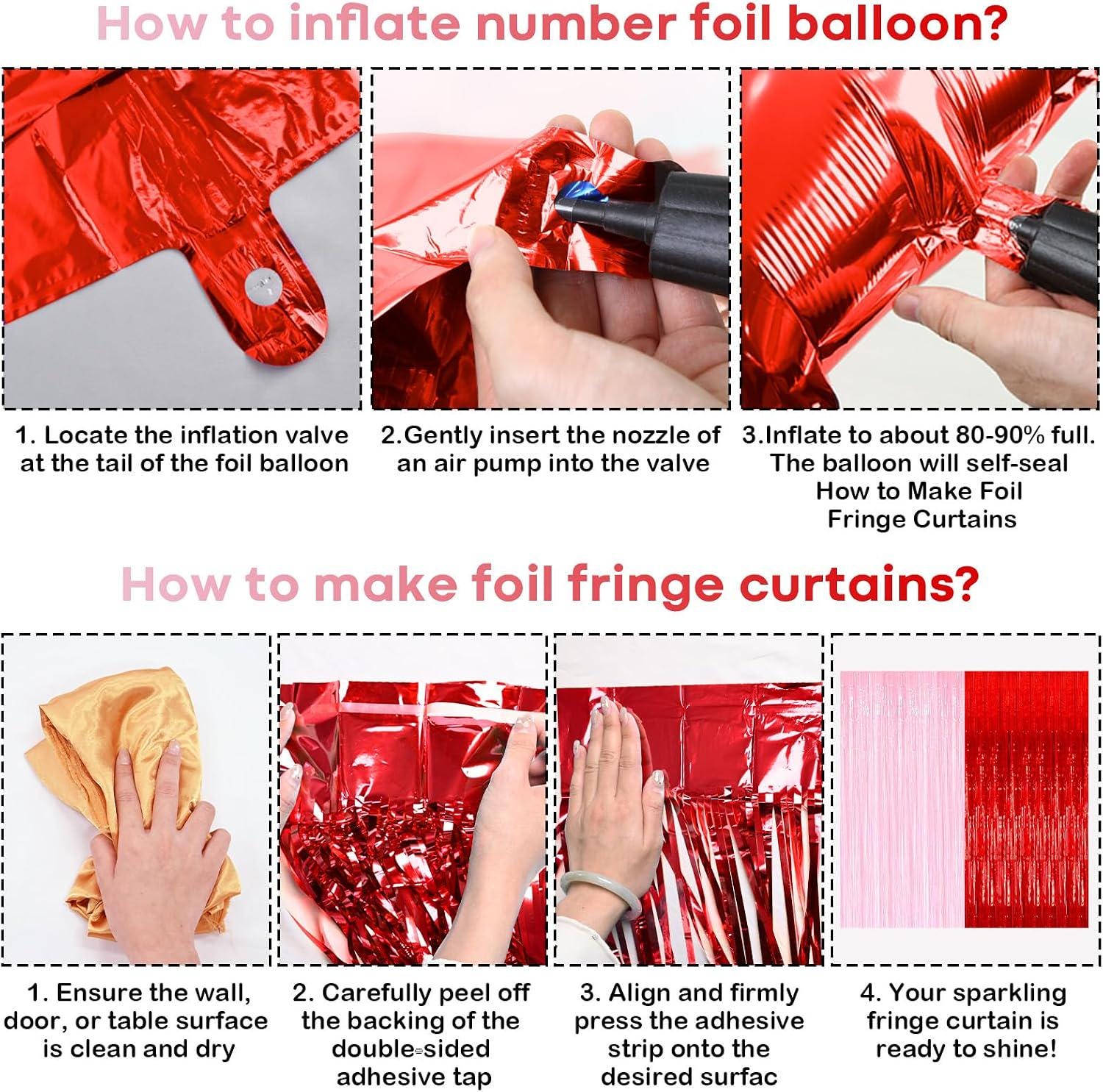 How to inflate number foil balloon?

1. Locate the inflation valve at the tail of the foil balloon

2.Gently insert the nozzle of an air pump into the valve

3.Inflate to about 80-90% full. The balloon will self-seal How to Make Foil Fringe Curtains

How to make foil fringe curtains?

1. Ensure the wall, door, or table surface is clean and dry

2. Carefully peel off the backing of the double-sided adhesive tap

3. Align and firmly press the adhesive strip onto the desired surfac

4. Your sparkling fringe curtain is ready to shine!