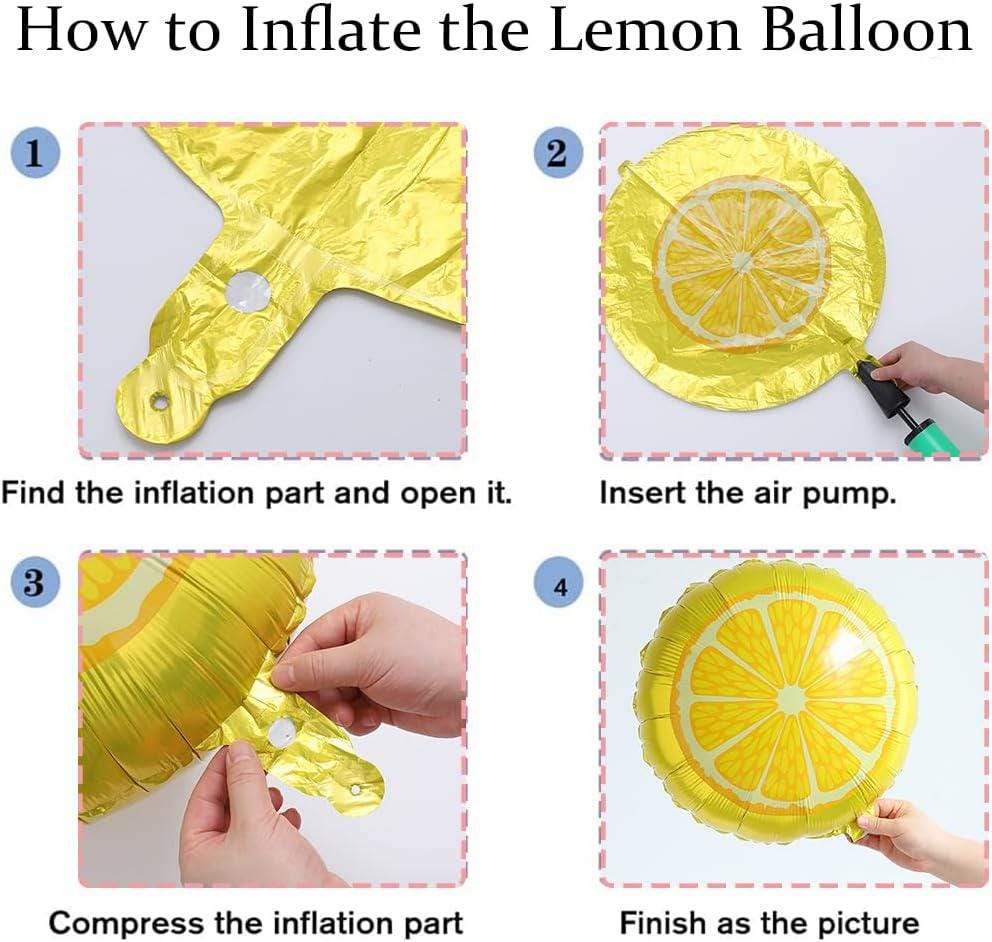 How to Inflate the Lemon Balloon

1

Find the inflation part and open it.

2

Insert the air pump.

3

Compress the inflation part

4

Finish as the picture