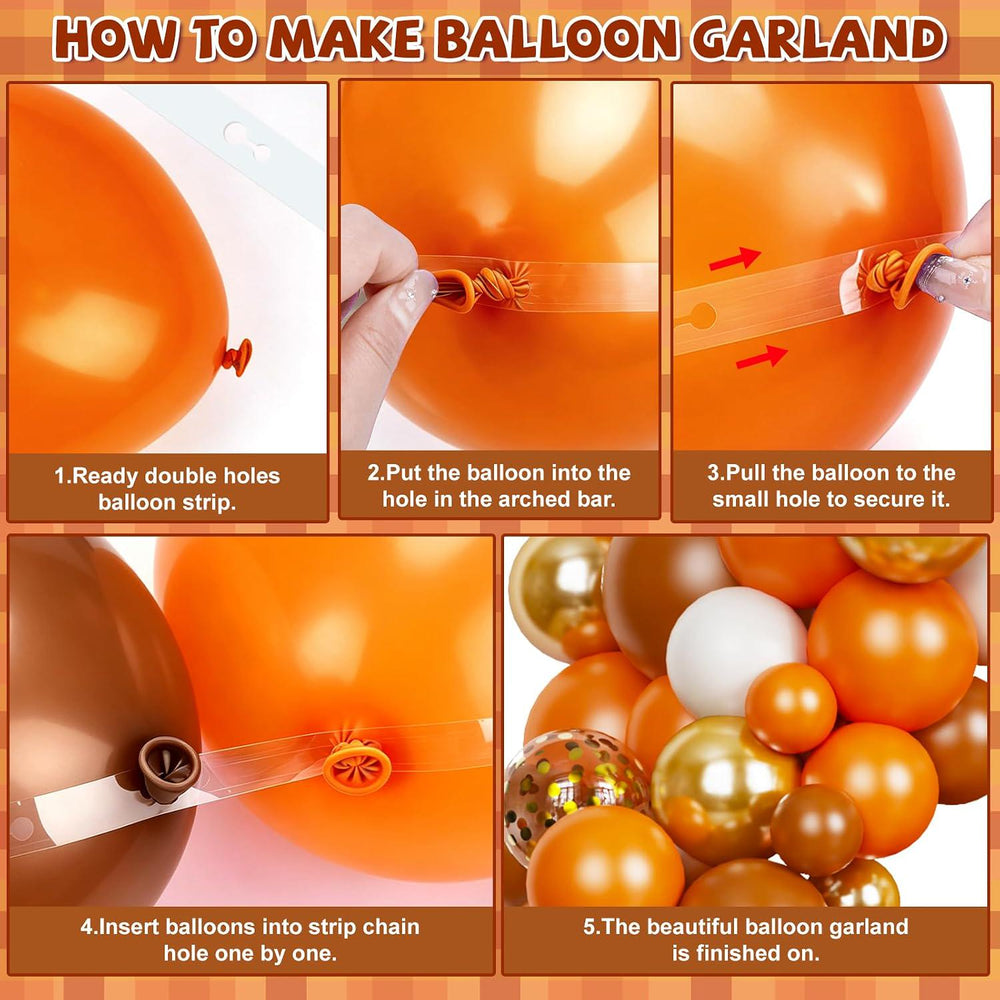 HOW TO MAKE BALLOON GARLAND

1.Ready double holes balloon strip.

2.Put the balloon into the hole in the arched bar.

3.Pull the balloon to the small hole to secure it.

4.Insert balloons into strip chain hole one by one.

5.The beautiful balloon garland is finished on.