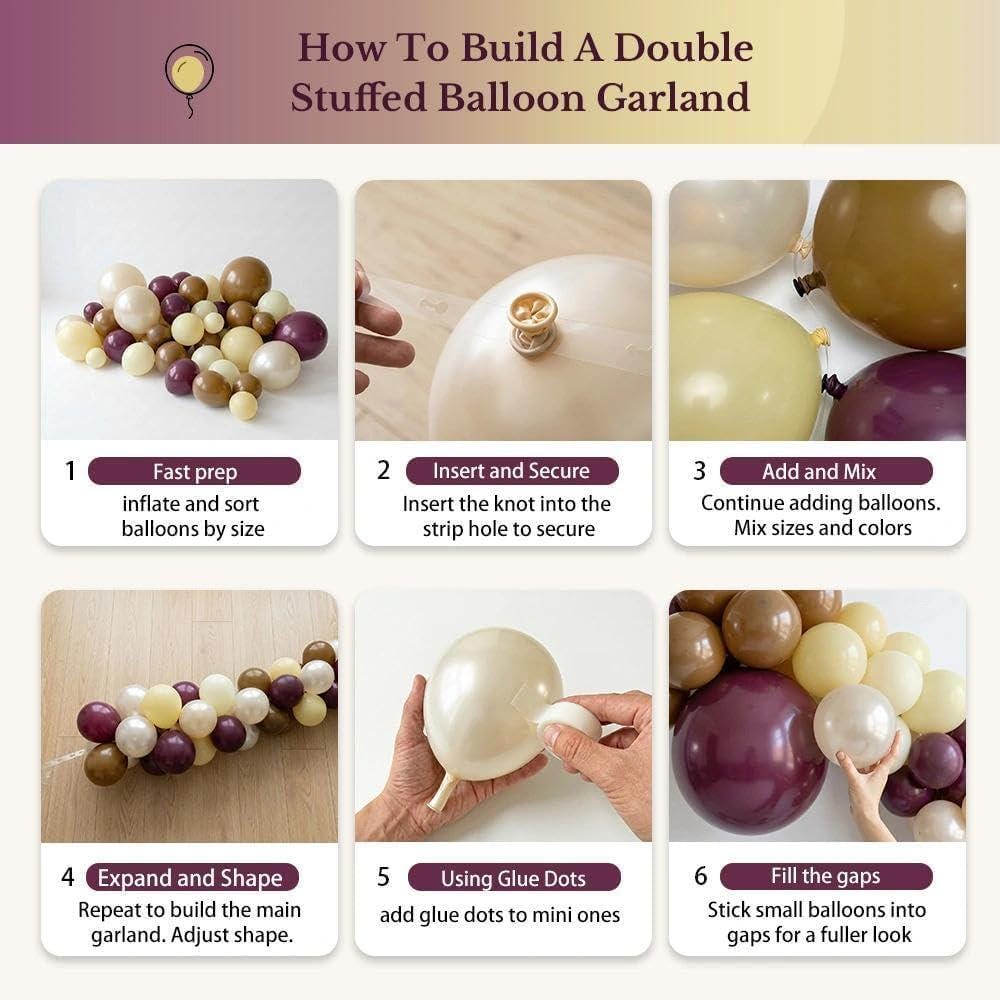 How To Build A Double Stuffed Balloon Garland

1 Fast prep
inflate and sort balloons by size

2 Insert and Secure
Insert the knot into the strip hole to secure

3 Add and Mix
Continue adding balloons. Mix sizes and colors

4 Expand and Shape
Repeat to build the main garland. Adjust shape.

5 Using Glue Dots
add glue dots to mini ones

6 Fill the gaps
Stick small balloons into gaps for a fuller look