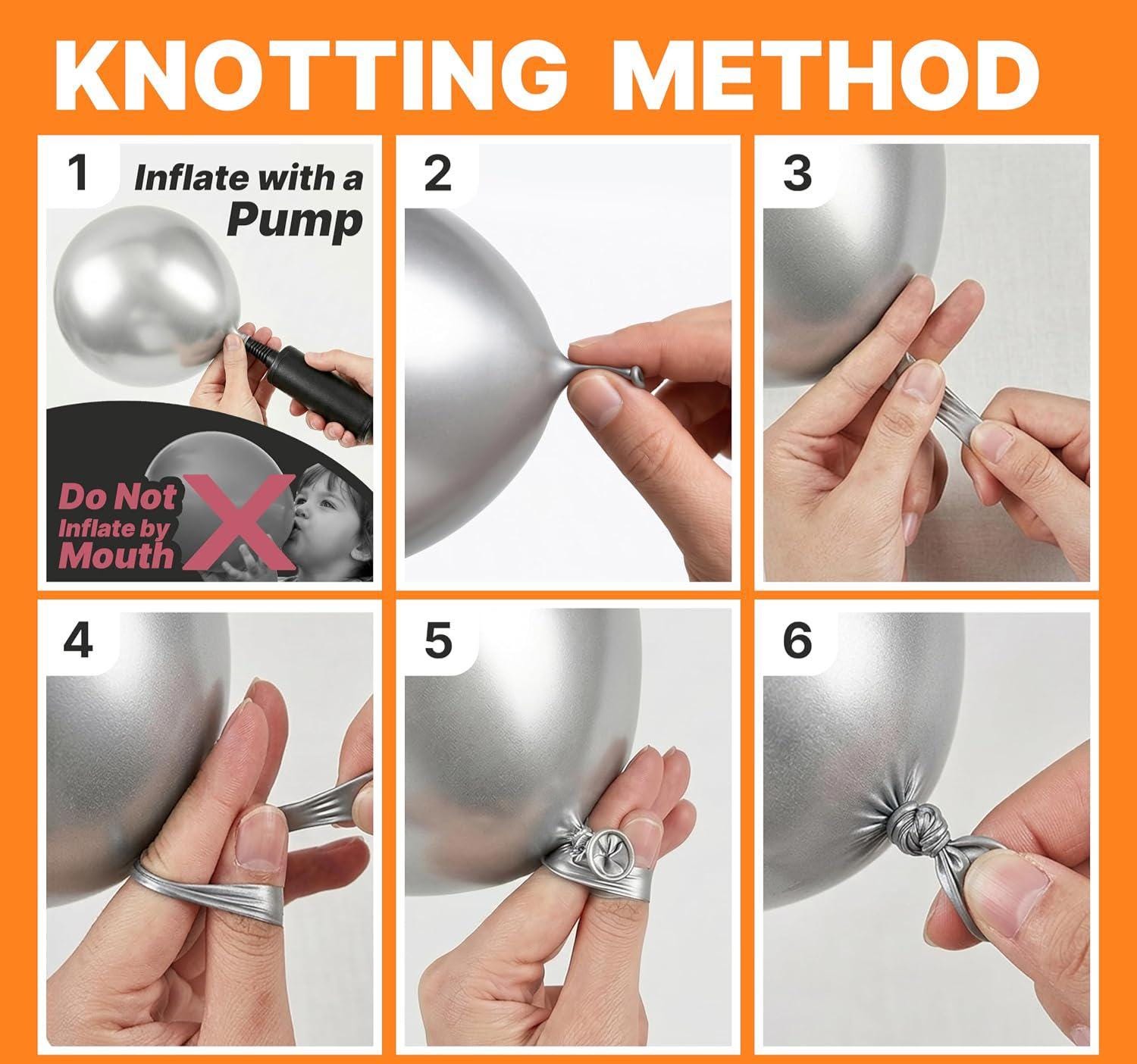 KNOTTING METHOD

1

Inflate with a Pump

Do Not Inflate by Mouth

X

2

3

4

5

6