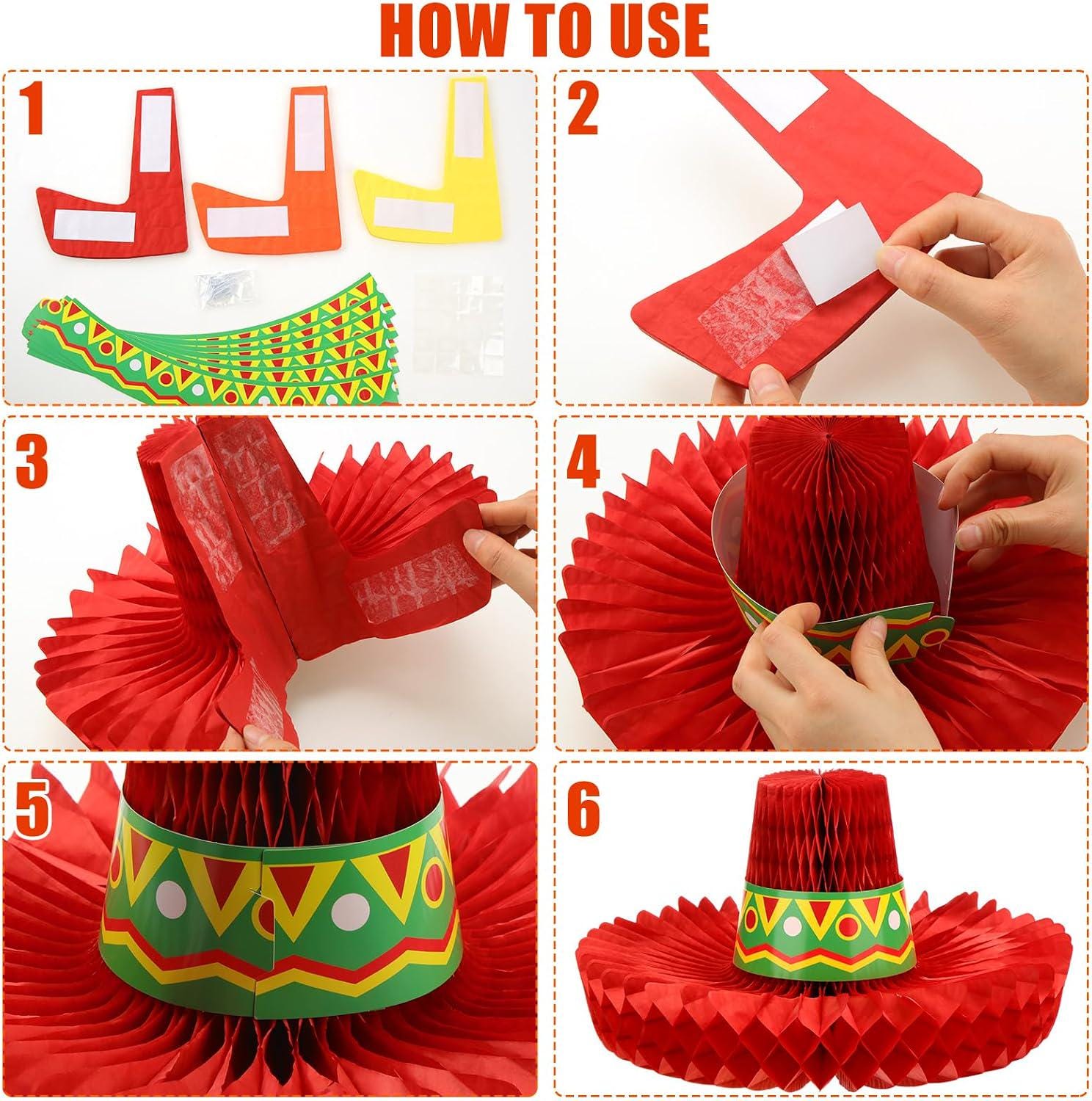 HOW TO USE

1

2

3

4

5

6