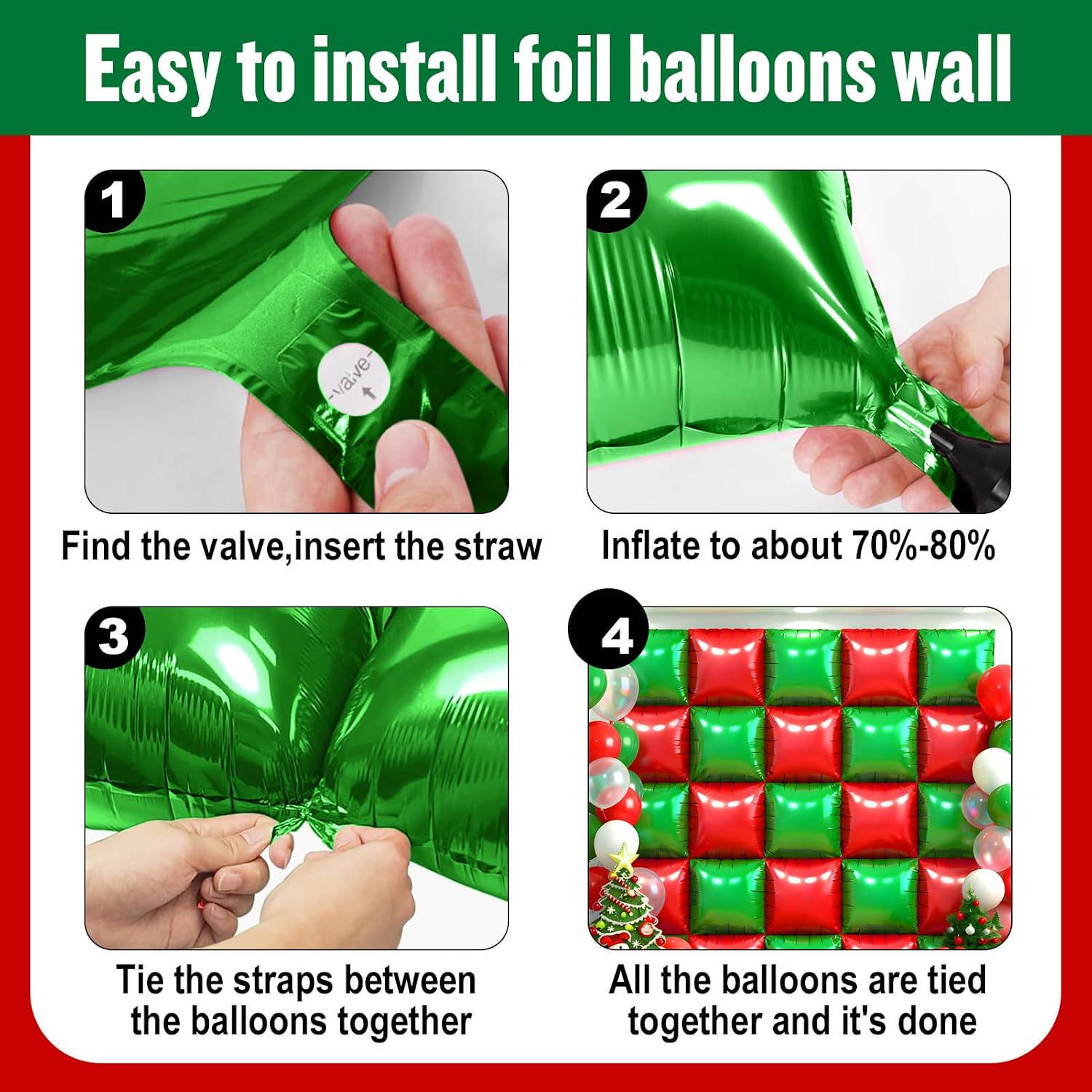 Easy to install foil balloons wall

1

-valve-

Find the valve,insert the straw

2

Inflate to about 70%-80%

3

Tie the straps between the balloons together

4

All the balloons are tied together and it's done