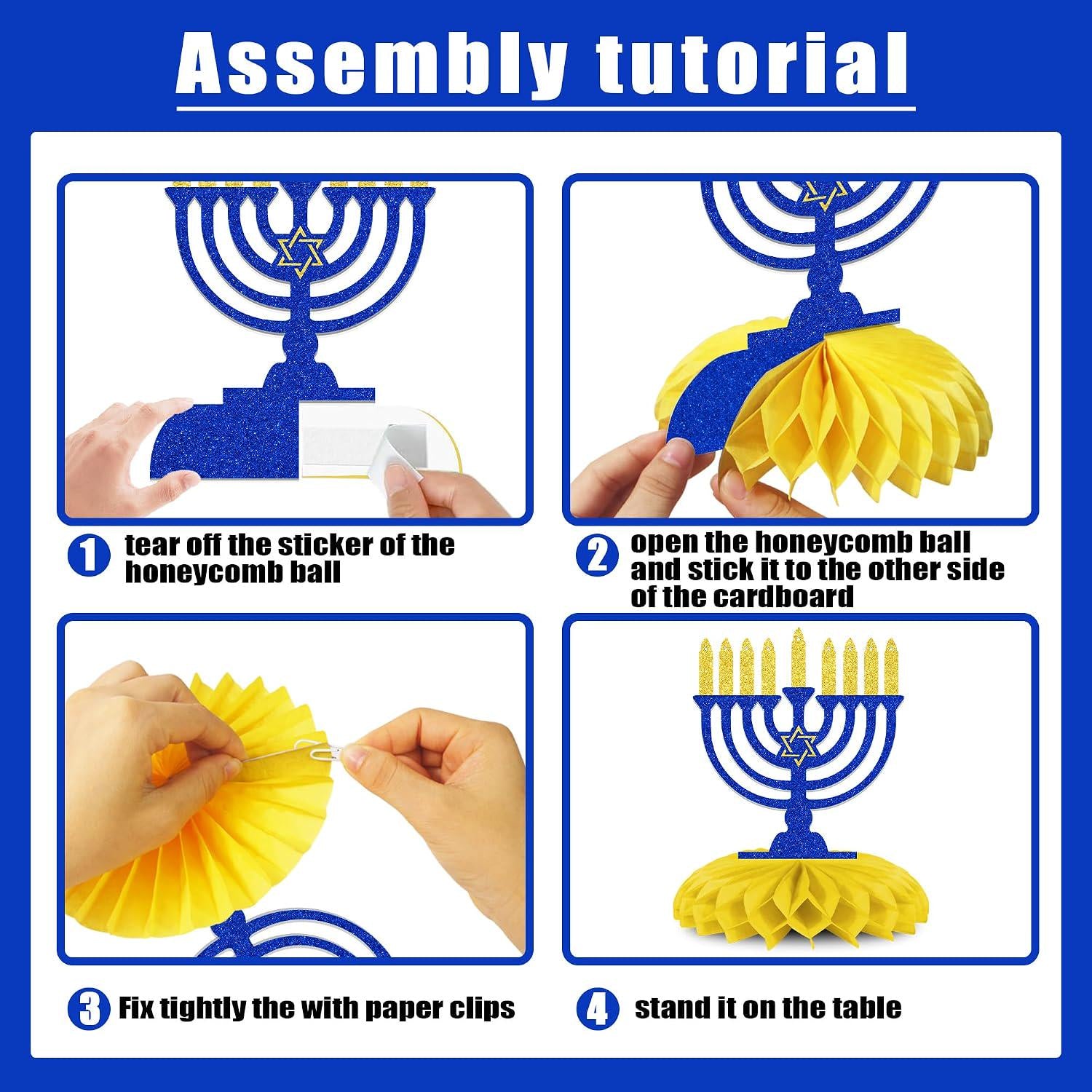 Assembly tutorial

1 tear off the sticker of the honeycomb ball

2 open the honeycomb ball and stick it to the other side of the cardboard

3 Fix tightly the with paper clips

4 stand it on the table