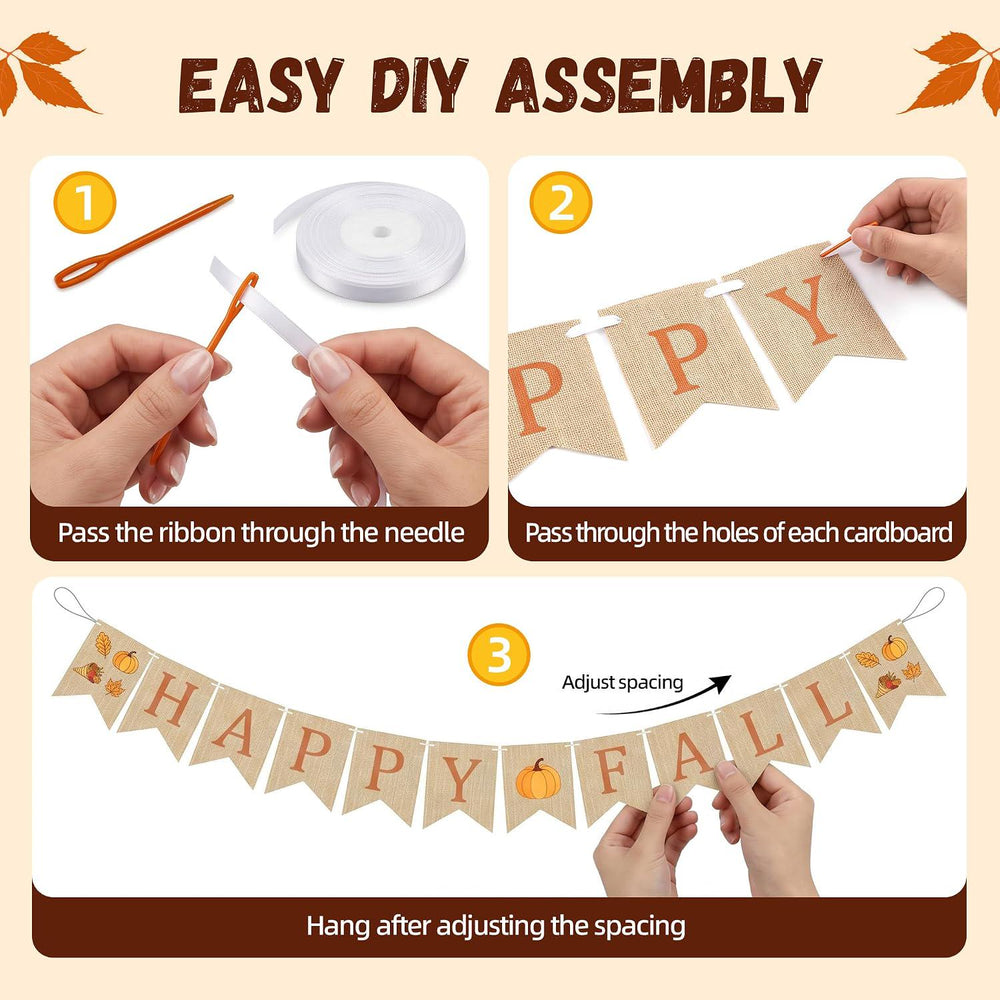 EASY DIY ASSEMBLY

1

Pass the ribbon through the needle

2

P P Y

Pass through the holes of each cardboard

3

Adjust spacing

H A P P Y F A L L

Hang after adjusting the spacing