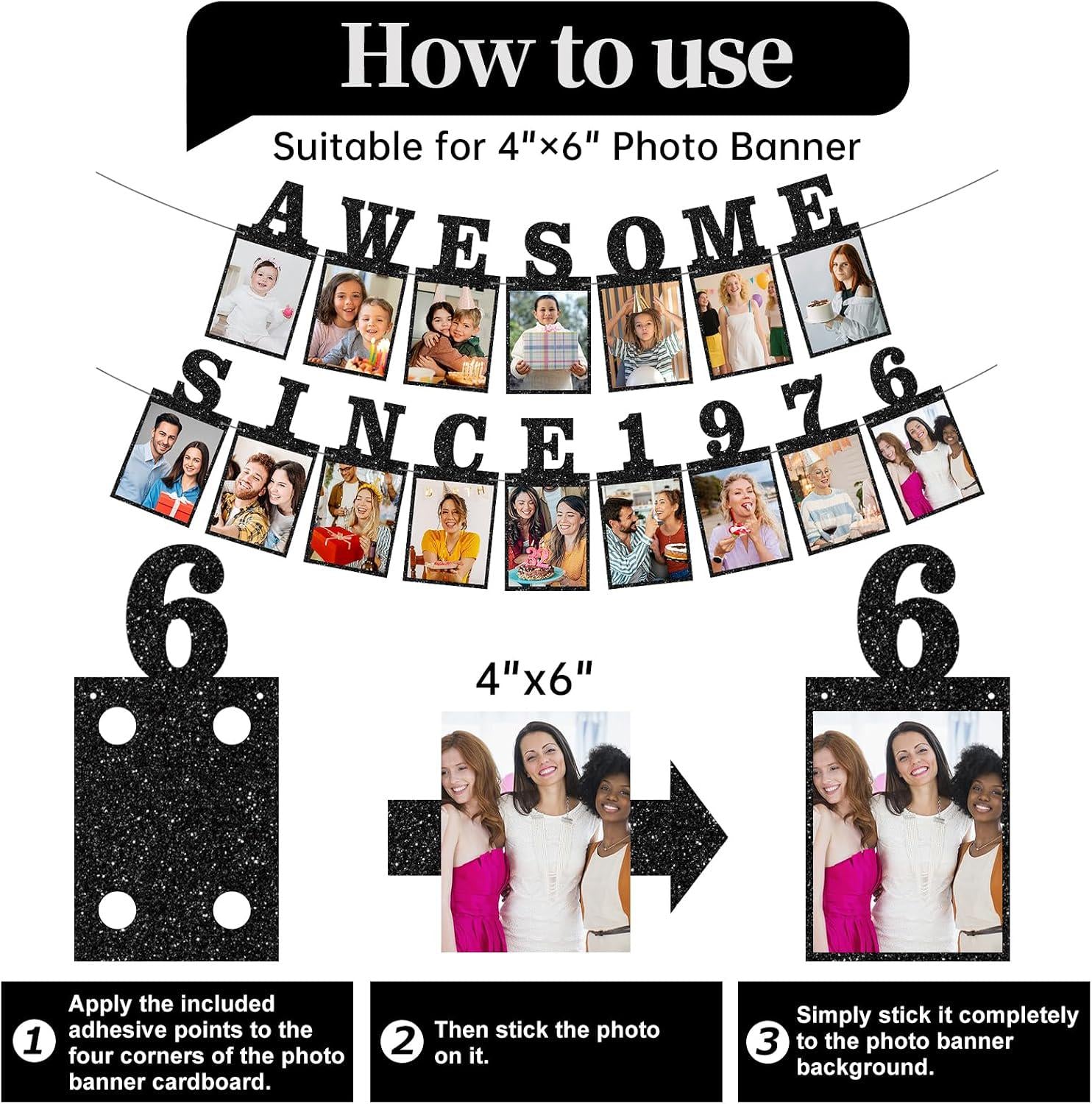 How to use

Suitable for 4"×6" Photo Banner

AWESOME

SINCE1976

6

4"x6"

6

1 Apply the included adhesive points to the four corners of the photo banner cardboard.

2 Then stick the photo on it.

3 Simply stick it completely to the photo banner background.